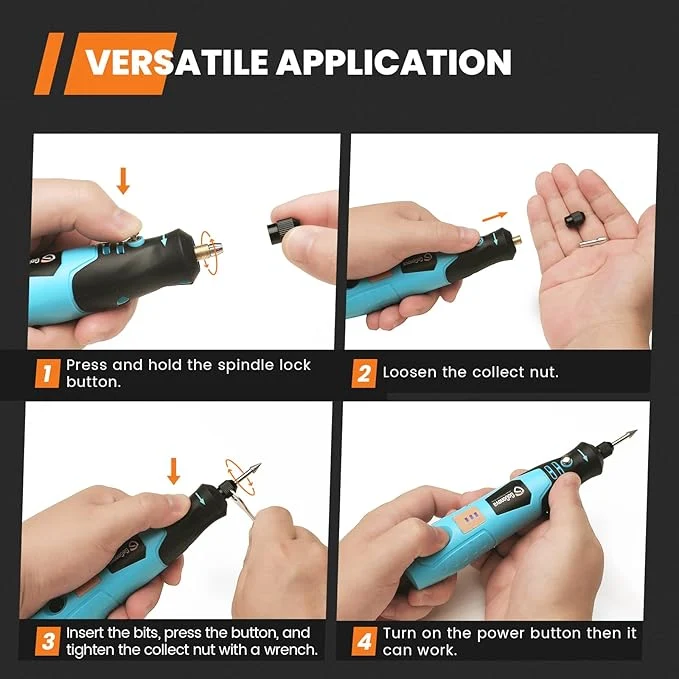 VERSATILE APPLICATION

1 Press and hold the spindle lock button.

2 Loosen the collect nut.

3 Insert the bits, press the button, and tighten the collect nut with a wrench.

4 Turn on the power button then it can work.